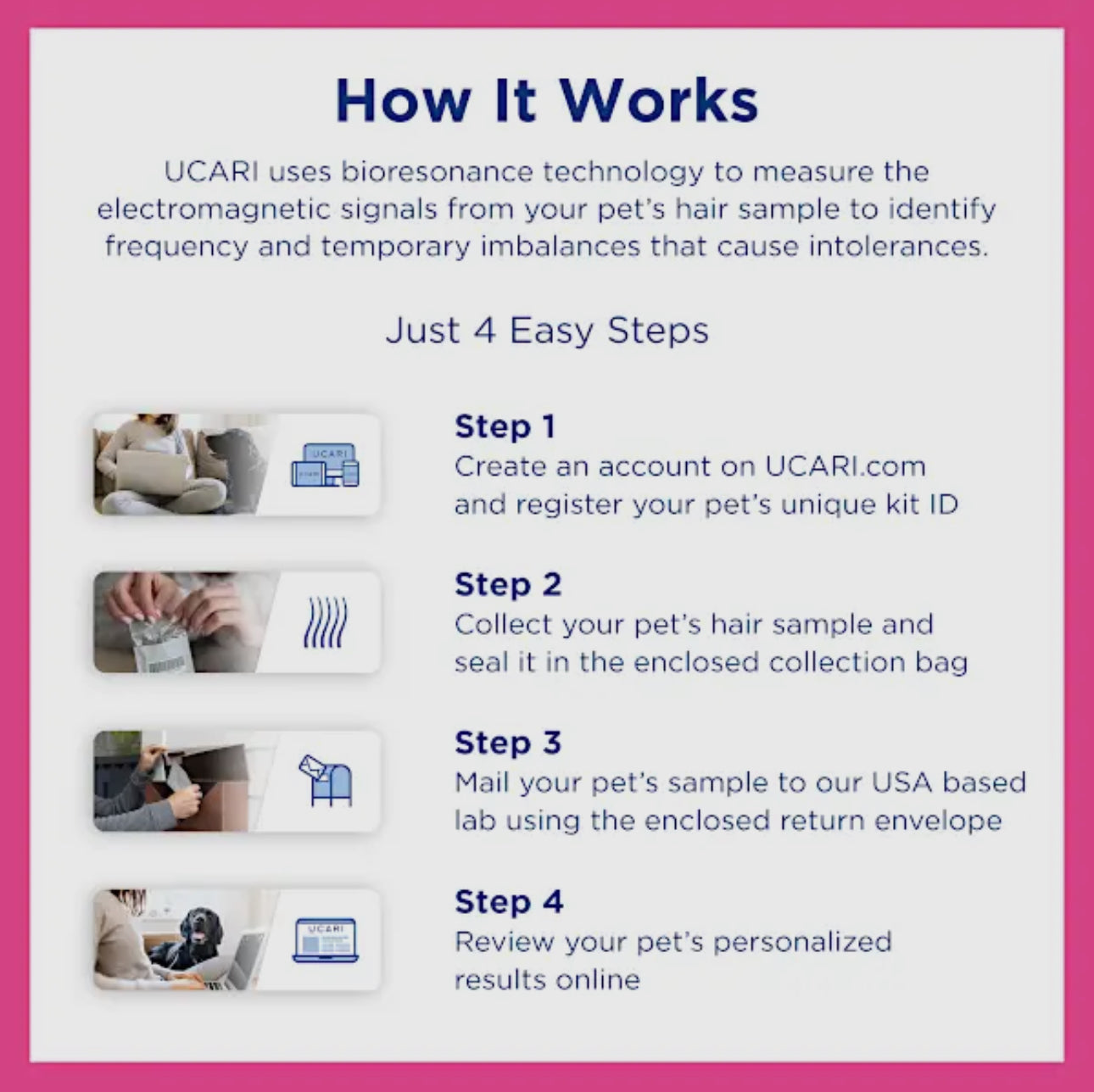 How It Works

UCARI uses bioresonance technology to measure the electromagnetic signals from your pet's hair sample to identify frequency and temporary imbalances that cause intolerances.

Just 4 Easy Steps

UCARI

Step 1
Create an account on UCARI.com and register your pet's unique kit ID

Step 2
Collect your pet's hair sample and seal it in the enclosed collection bag

Step 3
Mail your pet's sample to our USA based lab using the enclosed return envelope

UCARI

Step 4
Review your pet's personalized results online